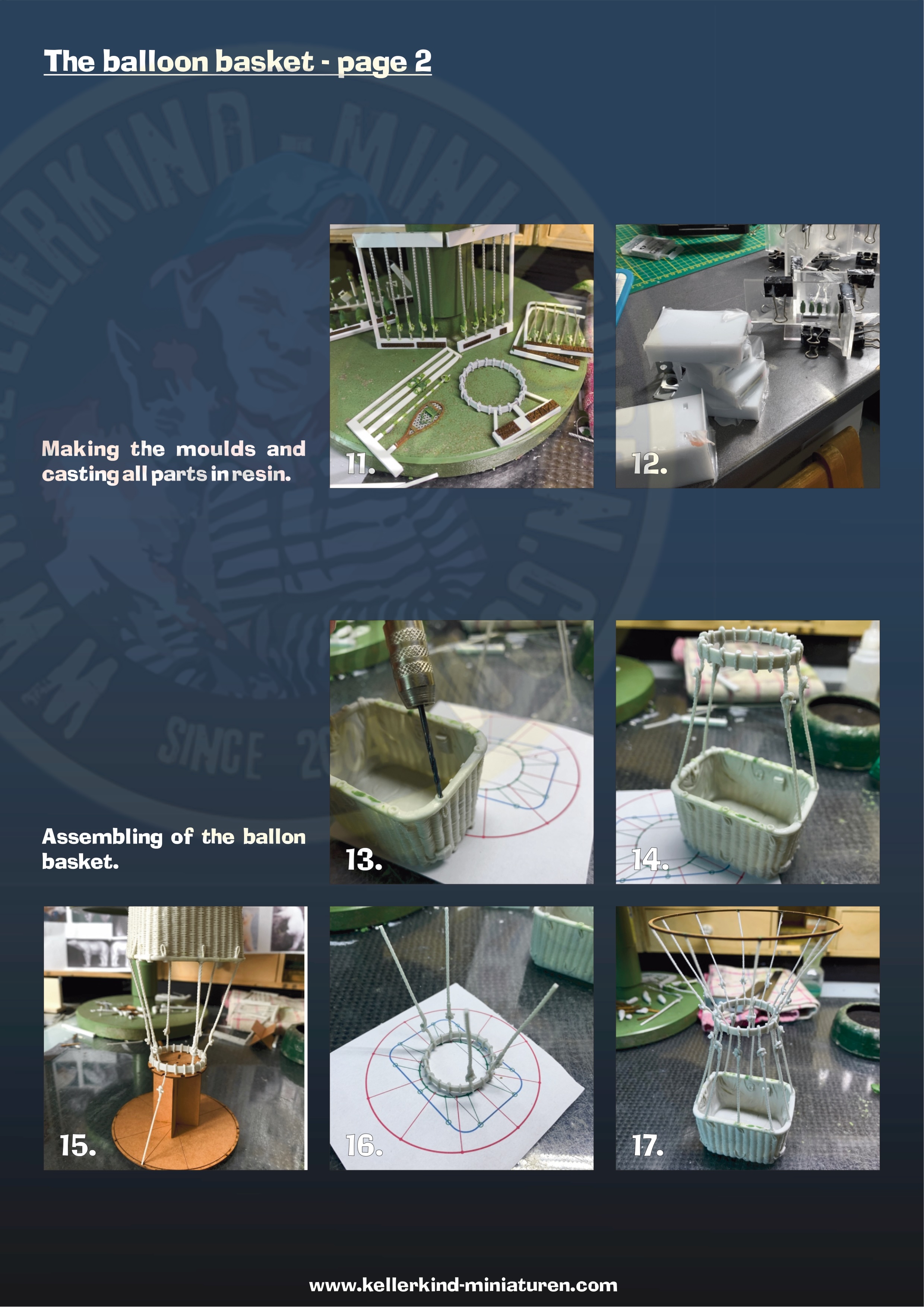 The balloon basket - page 2

Making the moulds and casting all parts in resin.

11.

12.

Assembling of the ballon basket.

13.

14.

15.

16.

17.

www.kellerkind-miniaturen.com